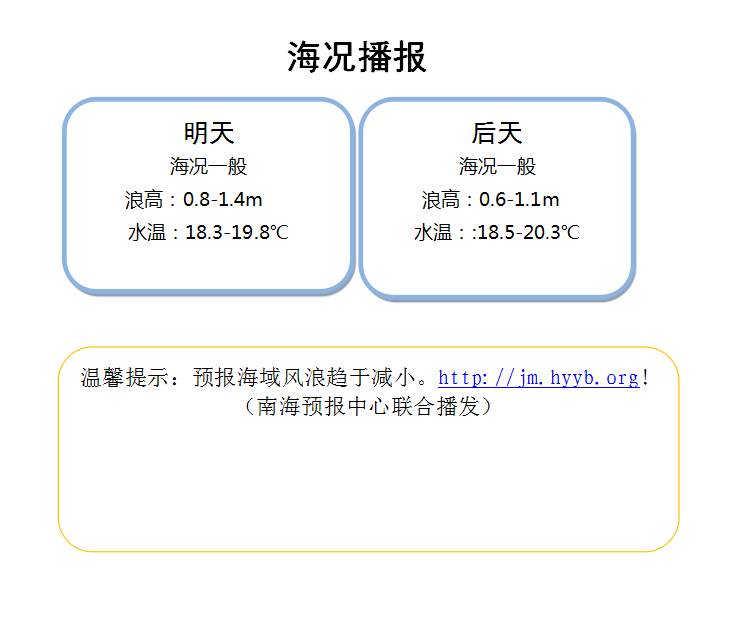 海况播报

明天
海况一般
浪高：0.8-1.4m
水温：18.3-19.8℃

后天
海况一般
浪高：0.6-1.1m
水温：:18.5-20.3℃

温馨提示：预报海域风浪趋于减小。http://jm.hyyb.org！
（南海预报中心联合播发）